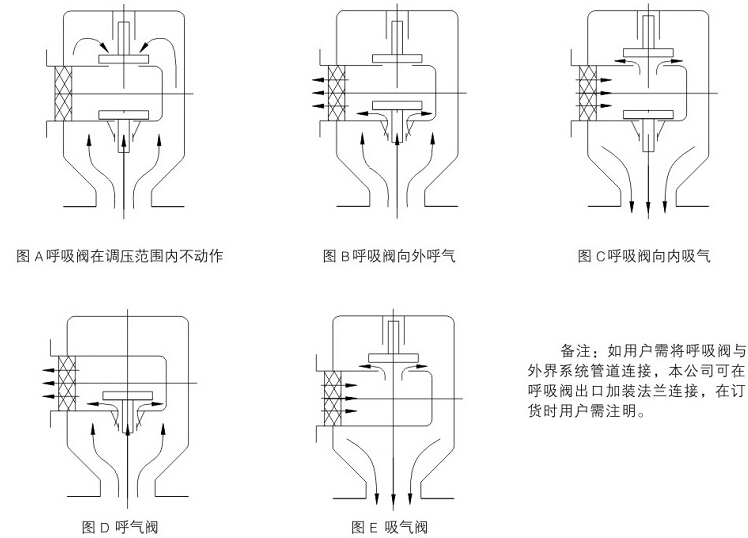 图 A 呼吸阀在调压范围内不动作

图 B 呼吸阀向外呼气

图 C 呼吸阀向内吸气

图 D 呼气阀

图 E 吸气阀

备注：如用户需将呼吸阀与外界系统管道连接，本公司可在呼吸阀出口加装法兰连接，在订货时用户需注明。